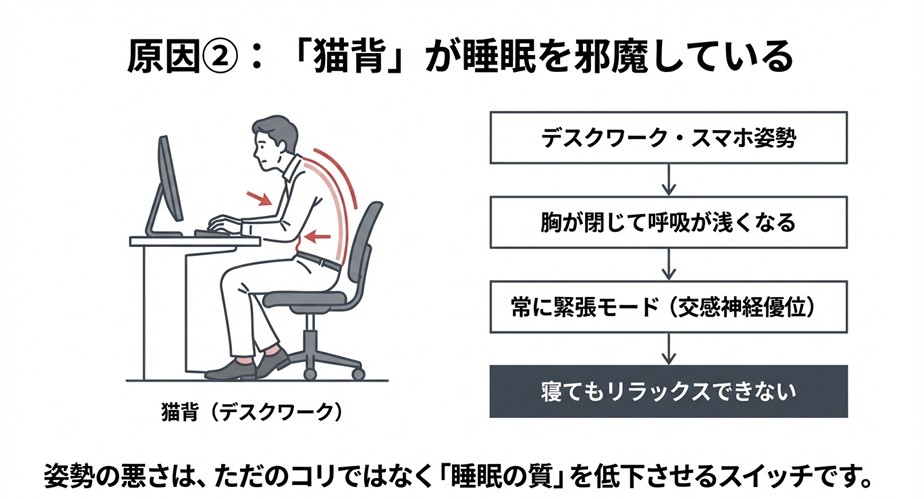 原因②：「猫背」が睡眠を邪魔している

猫背（デスクワーク）

デスクワーク・スマホ姿勢

胸が閉じて呼吸が浅くなる

常に緊張モード（交感神経優位）

寝てもリラックスできない

姿勢の悪さは、ただのコリではなく「睡眠の質」を低下させるスイッチです。