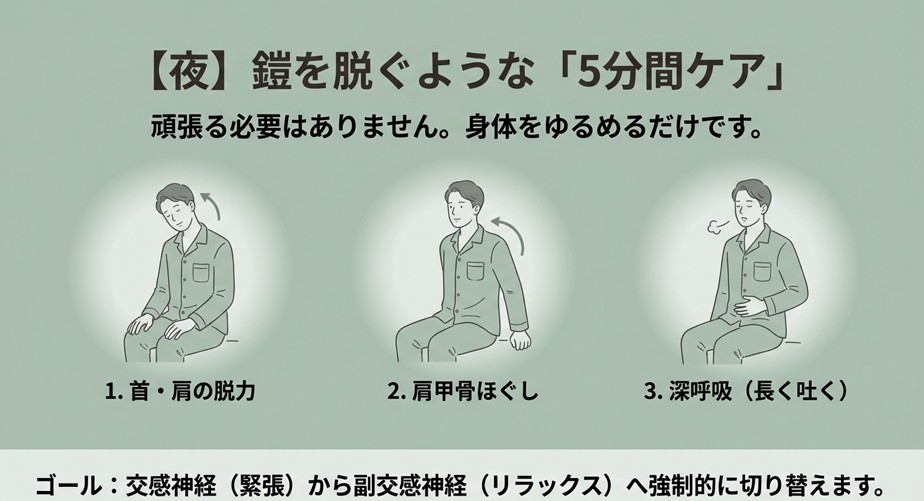 【夜】鎧を脱ぐような「5分間ケア」

頑張る必要はありません。身体をゆるめるだけです。

1. 首・肩の脱力

2. 肩甲骨ほぐし

3. 深呼吸（長く吐く）

ゴール：交感神経（緊張）から副交感神経（リラックス）へ強制的に切り替えます。