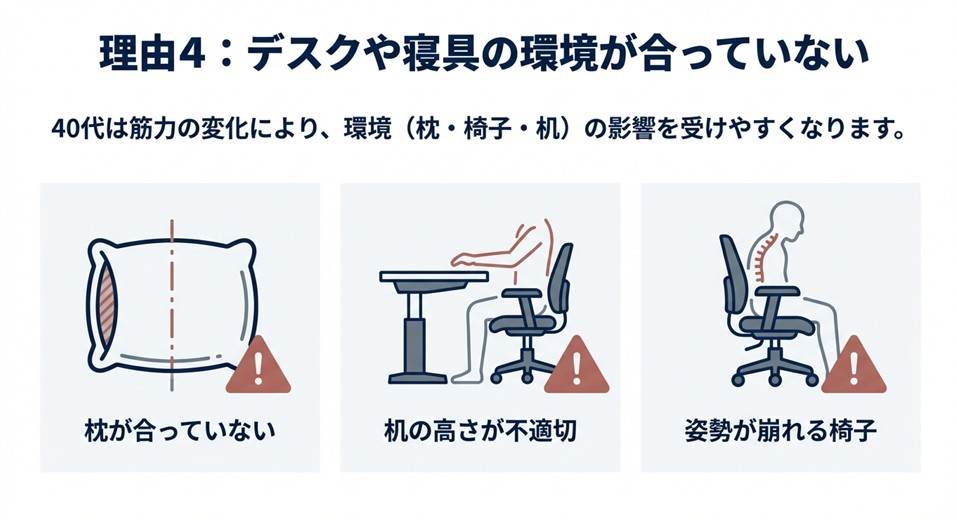 理由4：デスクや寝具の環境が合っていない

40代は筋力の変化により、環境（枕・椅子・机）の影響を受けやすくなります。

枕が合っていない

机の高さが不適切

姿勢が崩れる椅子