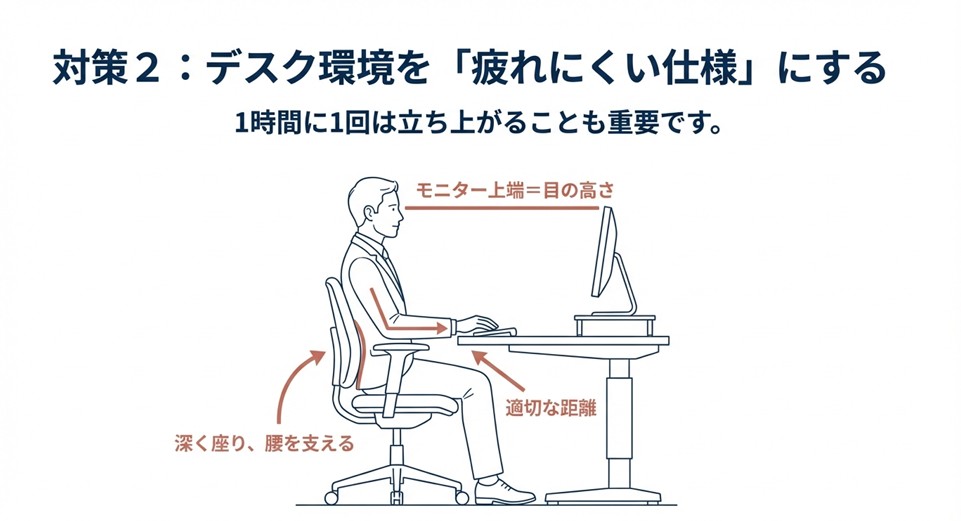 対策２：デスク環境を「疲れにくい仕様」にする

1時間に1回は立ち上がることも重要です。

モニター上端＝目の高さ

適切な距離

深く座り、腰を支える