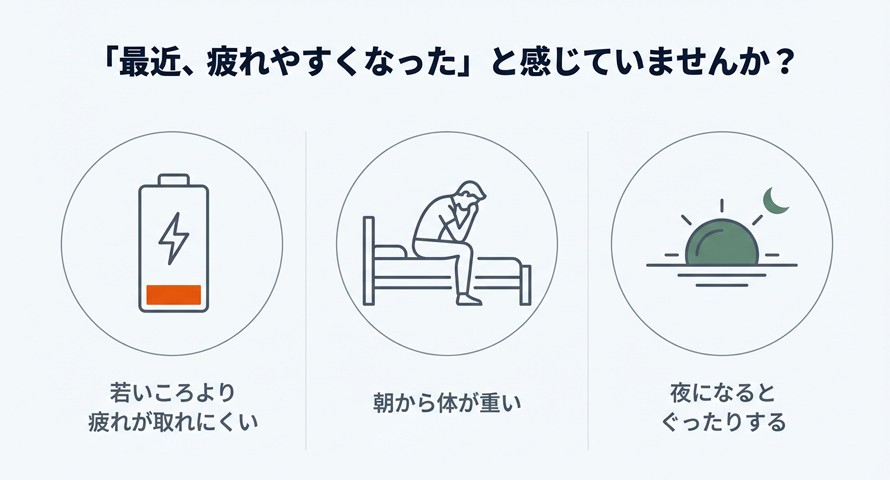 「最近、疲れやすくなった」と感じていませんか？

若いころより
疲れが取れにくい

朝から体が重い

夜になると
ぐったりする