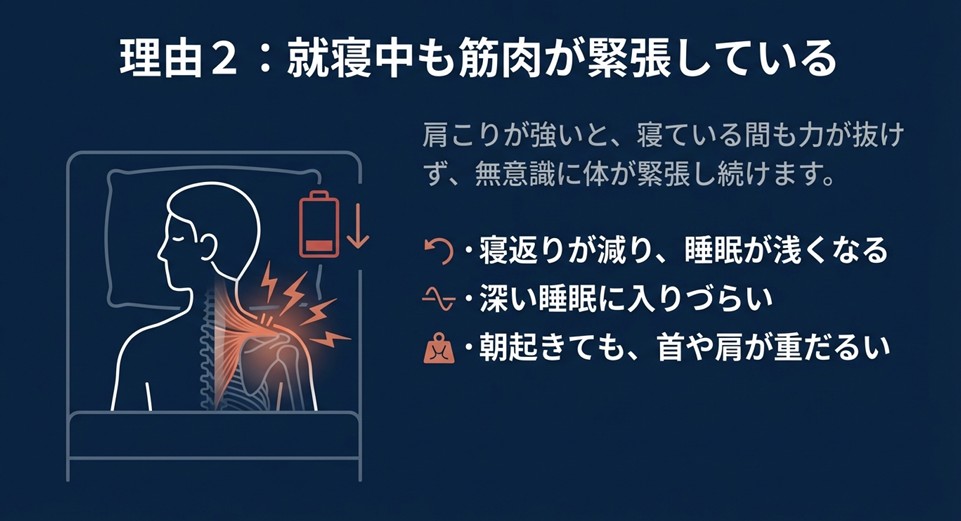 理由２：就寝中も筋肉が緊張している

肩こりが強いと、寝ている間も力が抜けず、無意識に体が緊張し続けます。

・寝返りが減り、睡眠が浅くなる
・深い睡眠に入りづらい
・朝起きても、首や肩が重だるい