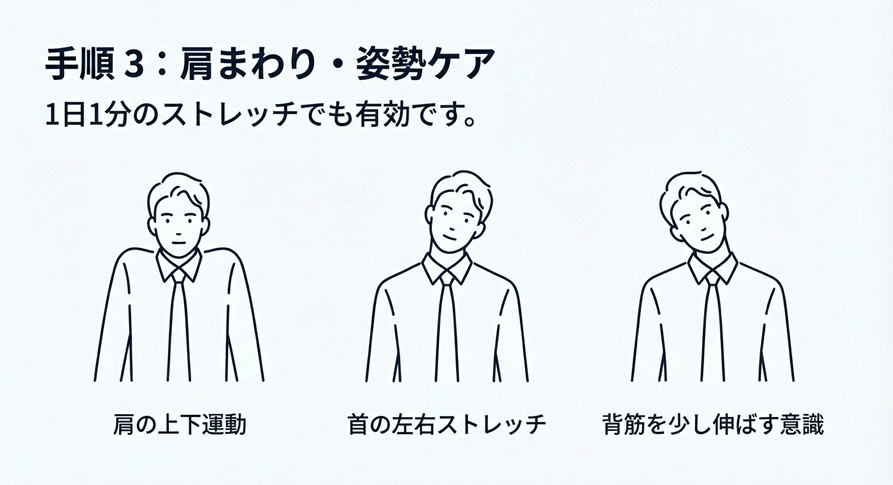 手順 3：肩まわり・姿勢ケア
1日1分のストレッチでも有効です。

肩の上下運動

首の左右ストレッチ

背筋を少し伸ばす意識