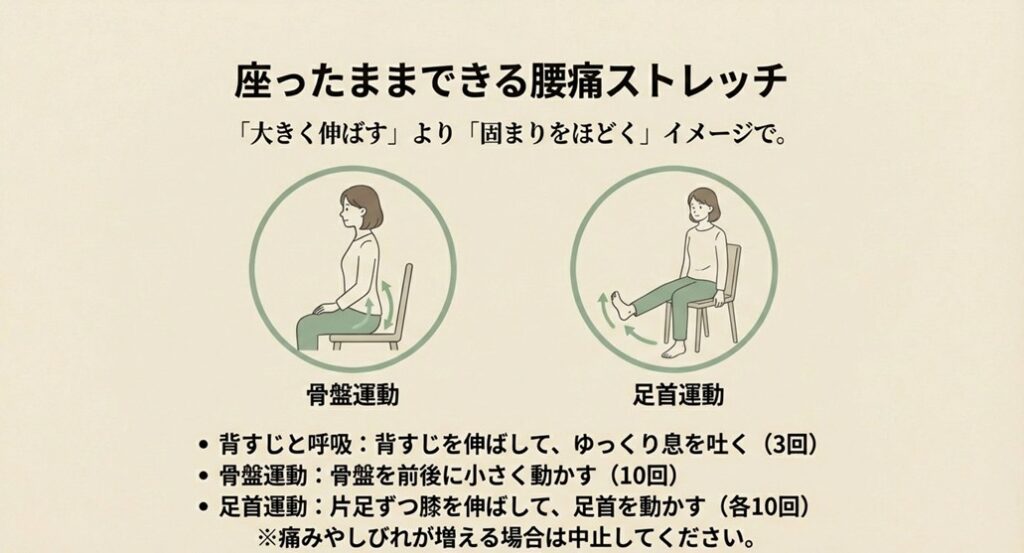 座ったままできる腰痛ストレッチ
「大きく伸ばす」より「固まりをほどく」イメージで。

骨盤運動

足首運動

• 背すじと呼吸：背すじを伸ばして、ゆっくり息を吐く（3回）
• 骨盤運動：骨盤を前後に小さく動かす（10回）
• 足首運動：片足ずつ膝を伸ばして、足首を動かす（各10回）
※痛みやしびれが増える場合は中止してください。